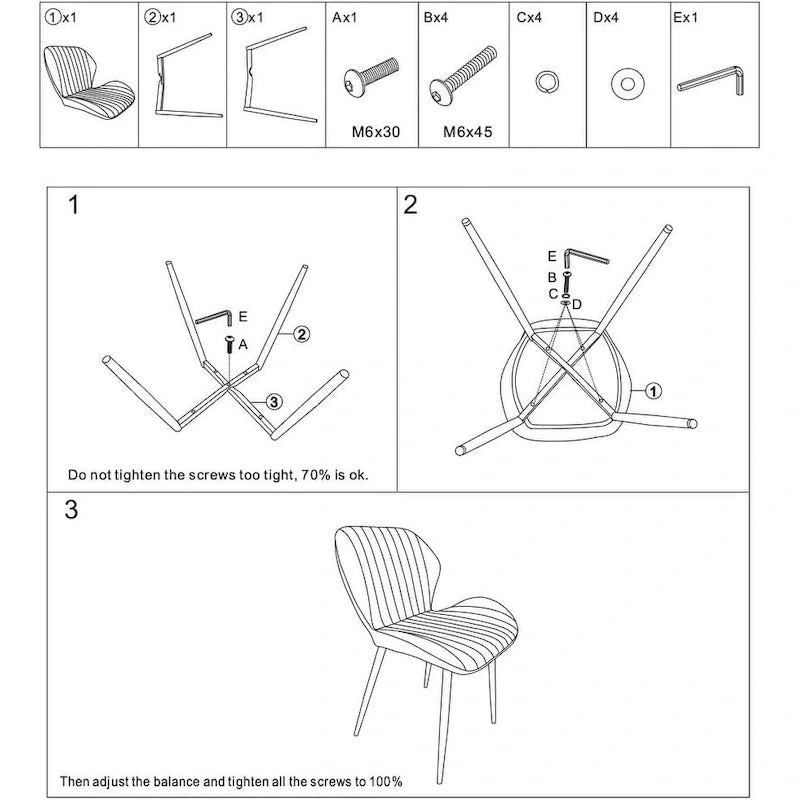 | ①x1 | ②x1 | ③x1 | Ax1 | Bx4 | Cx4 | Dx4 | Ex1 |
|---|---|---|---|---|---|---|---|
| | | | M6x30 | M6x45 | | | |

1

E

A

②

③

Do not tighten the screws too tight, 70% is ok.

2

E

B

C

D

①

3

Then adjust the balance and tighten all the screws to 100%